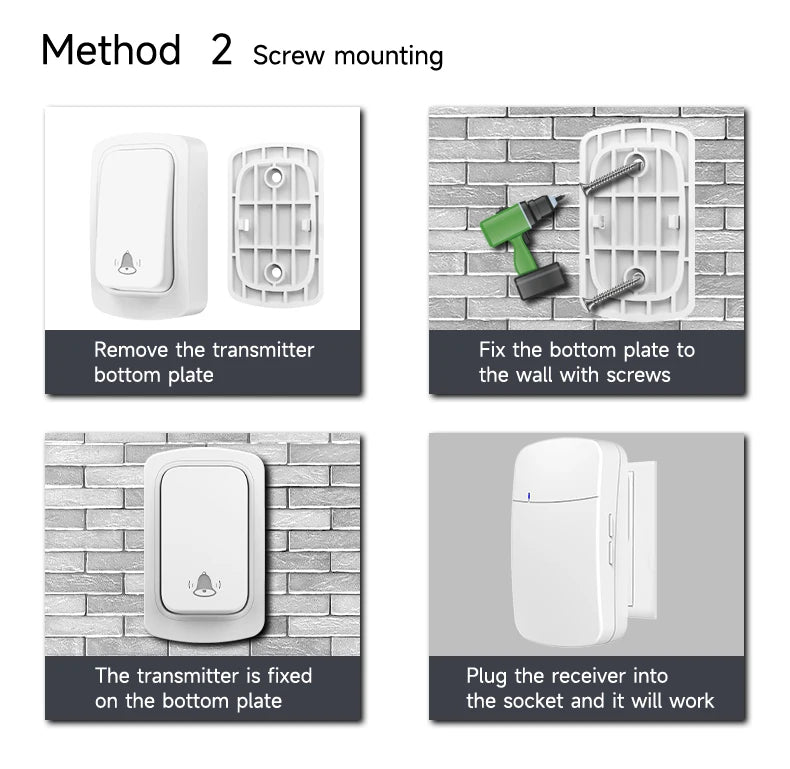 Method 2 Screw mounting

Remove the transmitter bottom plate

Fix the bottom plate to the wall with screws

The transmitter is fixed on the bottom plate

Plug the receiver into the socket and it will work