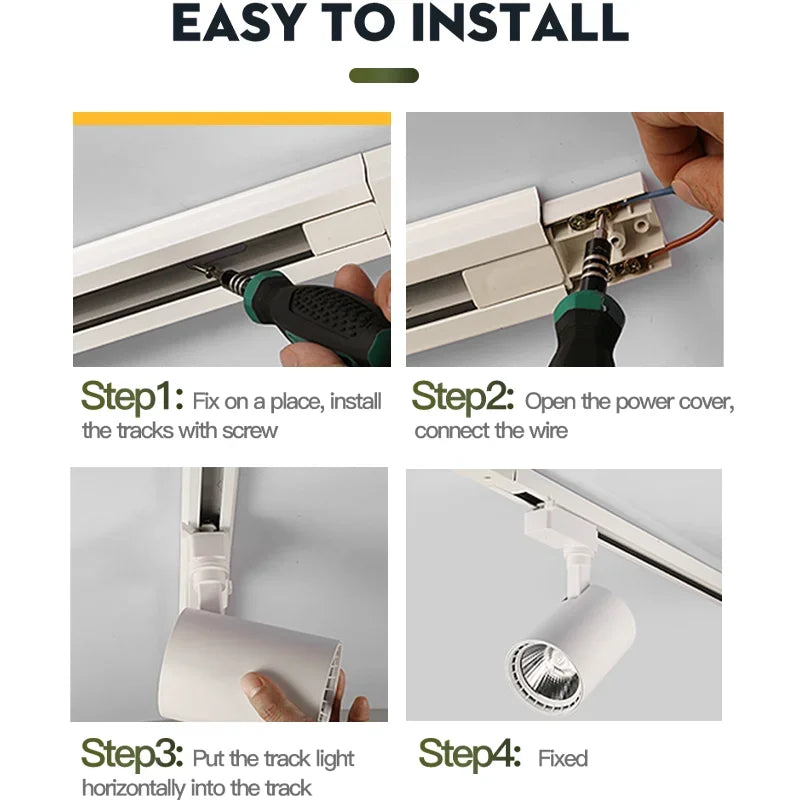 EASY TO INSTALL

Step1: Fix on a place, install the tracks with screw

Step2: Open the power cover, connect the wire

Step3: Put the track light horizontally into the track

Step4: Fixed