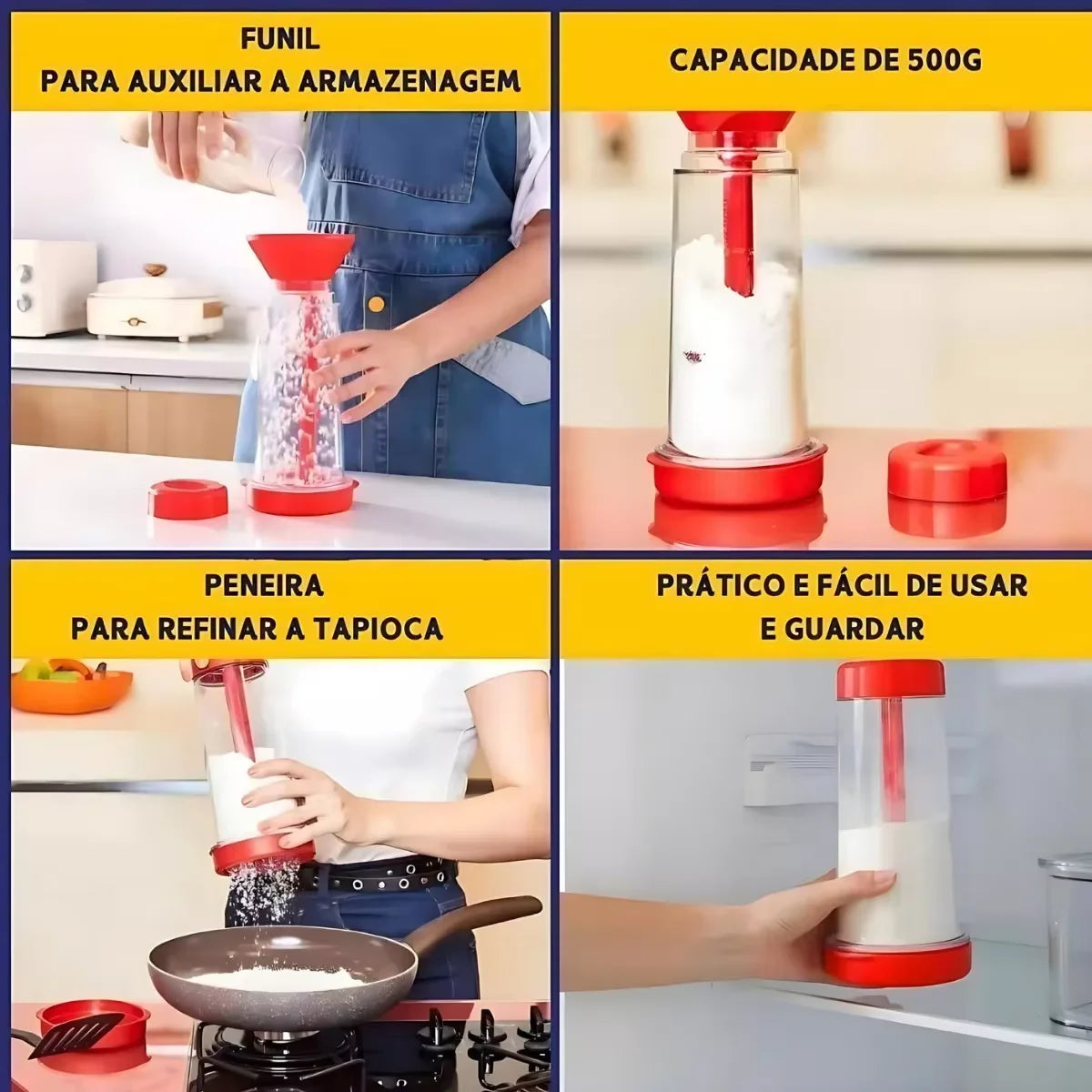 FUNIL
PARA AUXILIAR A ARMAZENAGEM

CAPACIDADE DE 500G

PENEIRA
PARA REFINAR A TAPIOCA

PRÁTICO E FÁCIL DE USAR
E GUARDAR