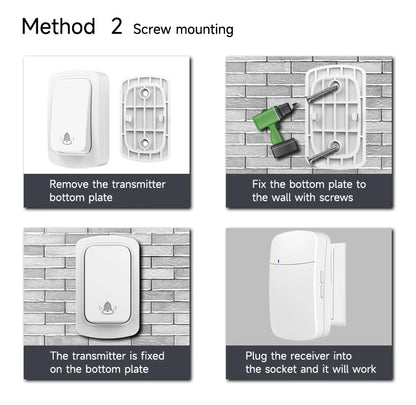 Method 2 Screw mounting

Remove the transmitter bottom plate

Fix the bottom plate to the wall with screws

The transmitter is fixed on the bottom plate

Plug the receiver into the socket and it will work