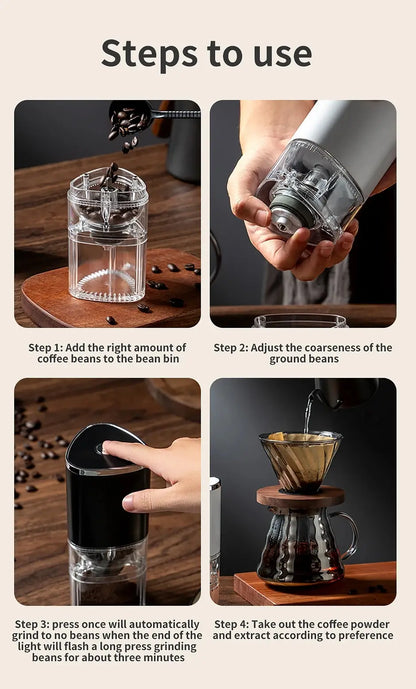 Steps to use

Step 1: Add the right amount of coffee beans to the bean bin

Step 2: Adjust the coarseness of the ground beans

Step 3: press once will automatically grind to no beans when the end of the light will flash a long press grinding beans for about three minutes

Step 4: Take out the coffee powder and extract according to preference